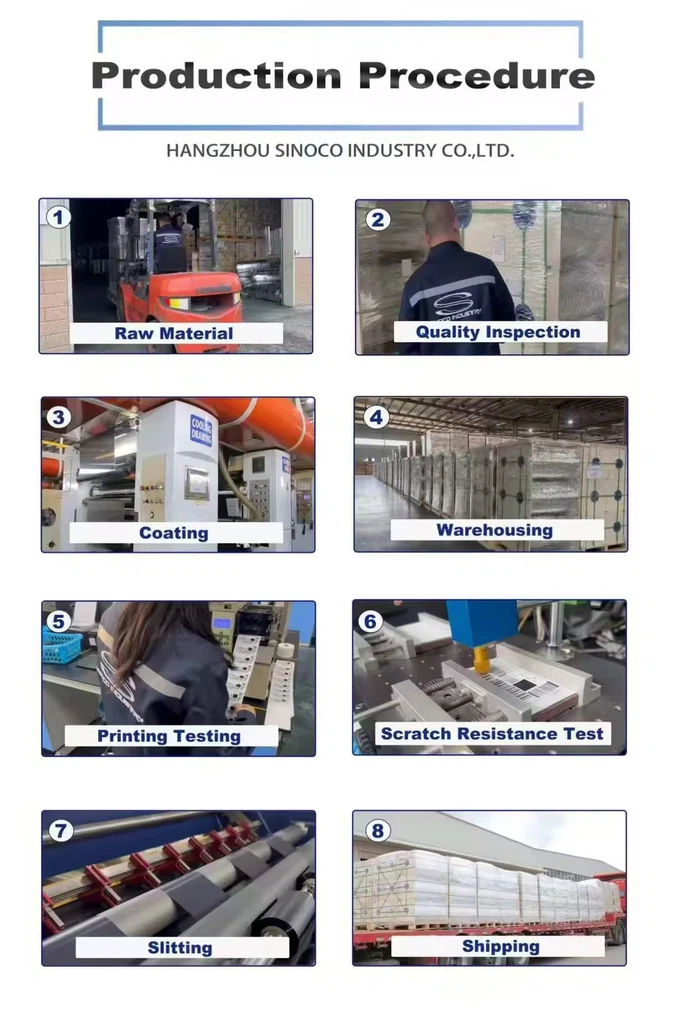 Production Procedure

HANGZHOU SINOCO INDUSTRY CO.,LTD.

1
Raw Material

2
Quality Inspection

3
Coating

4
Warehousing

5
Printing Testing

6
Scratch Resistance Test

7
Slitting

8
Shipping